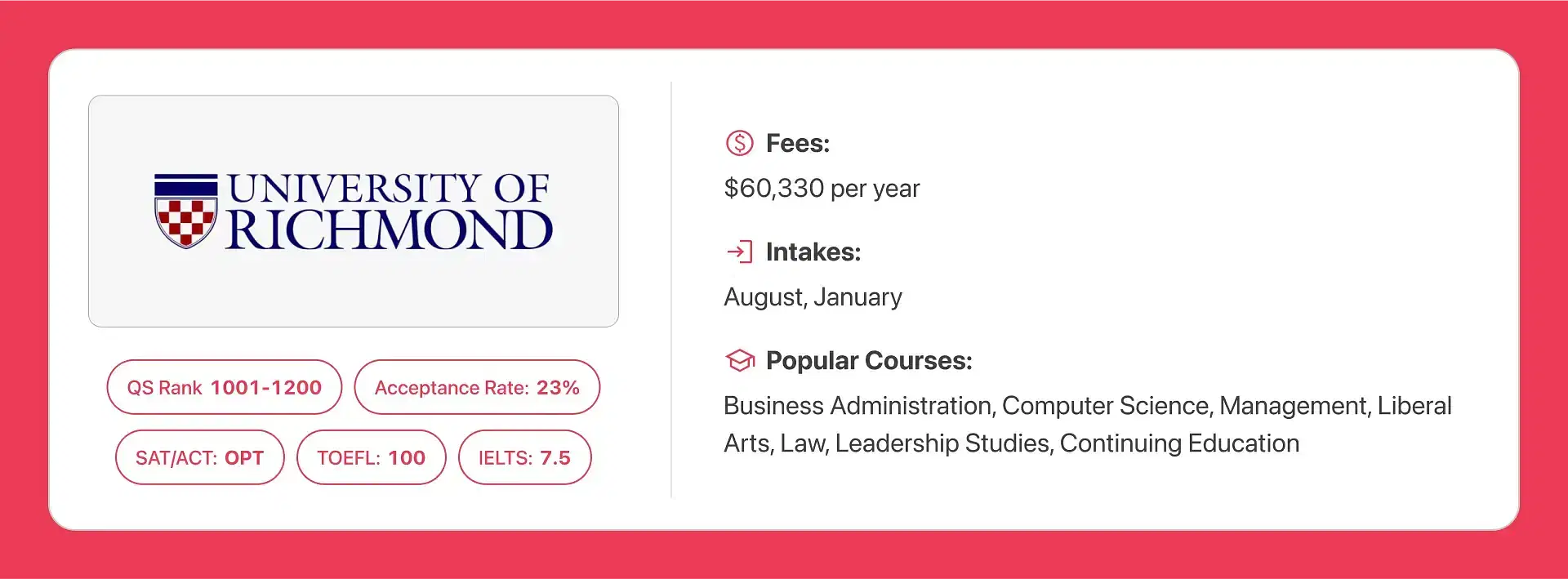 UNIVERSITY OF RICHMOND

QS Rank 1001-1200

Acceptance Rate: 23%

SAT/ACT: OPT

TOEFL: 100

IELTS: 7.5

Fees:

\$60,330 per year

Intakes:

August, January

Popular Courses:

Business Administration, Computer Science, Management, Liberal Arts, Law, Leadership Studies, Continuing Education